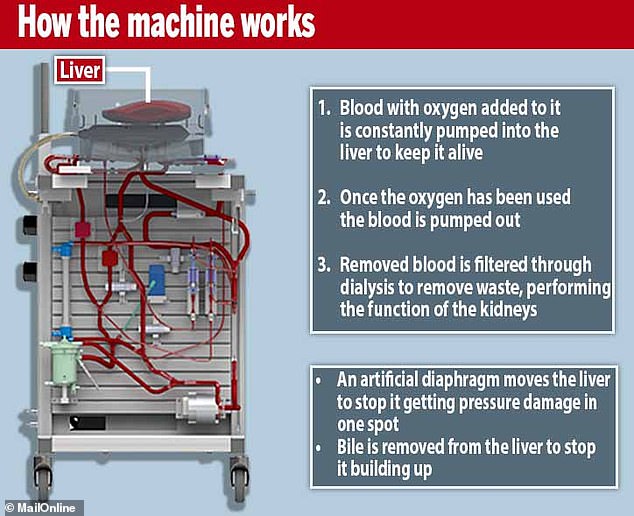 How the machine works

Liver

1. Blood with oxygen added to it is constantly pumped into the liver to keep it alive

2. Once the oxygen has been used the blood is pumped out

3. Removed blood is filtered through dialysis to remove waste, performing the function of the kidneys

• An artificial diaphragm moves the liver to stop it getting pressure damage in one spot
• Bile is removed from the liver to stop it building up

© MailOnline